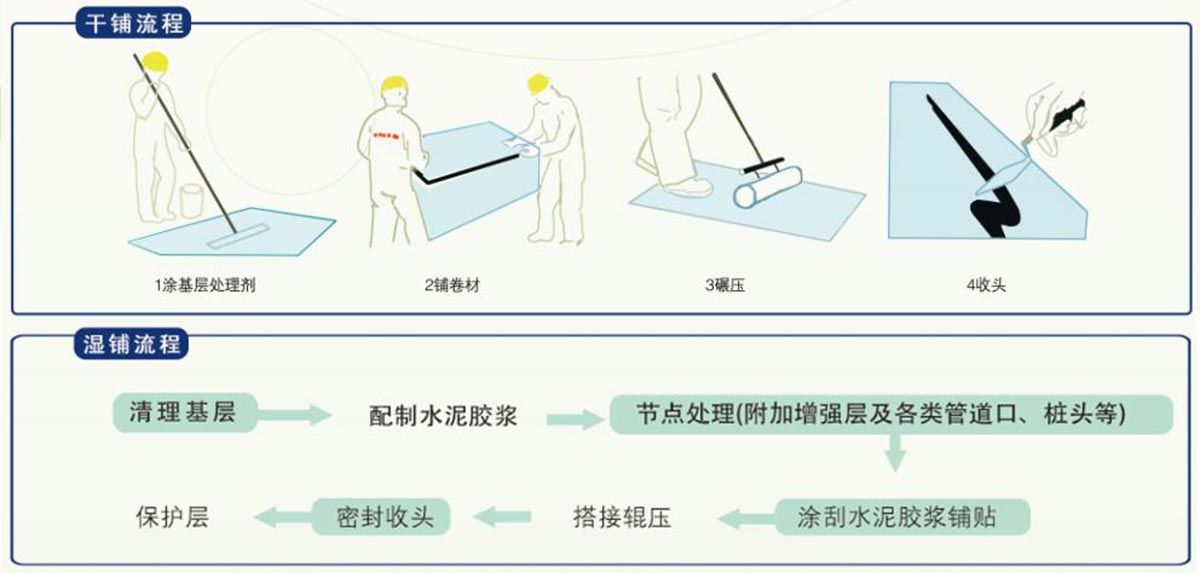 干铺流程

1涂基层处理剂

2铺卷材

3碾压

4收头

湿铺流程

清理基层

配制水泥胶浆

节点处理(附加增强层及各类管道口、桩头等)

涂刮水泥胶浆铺贴

搭接辊压

密封收头

保护层