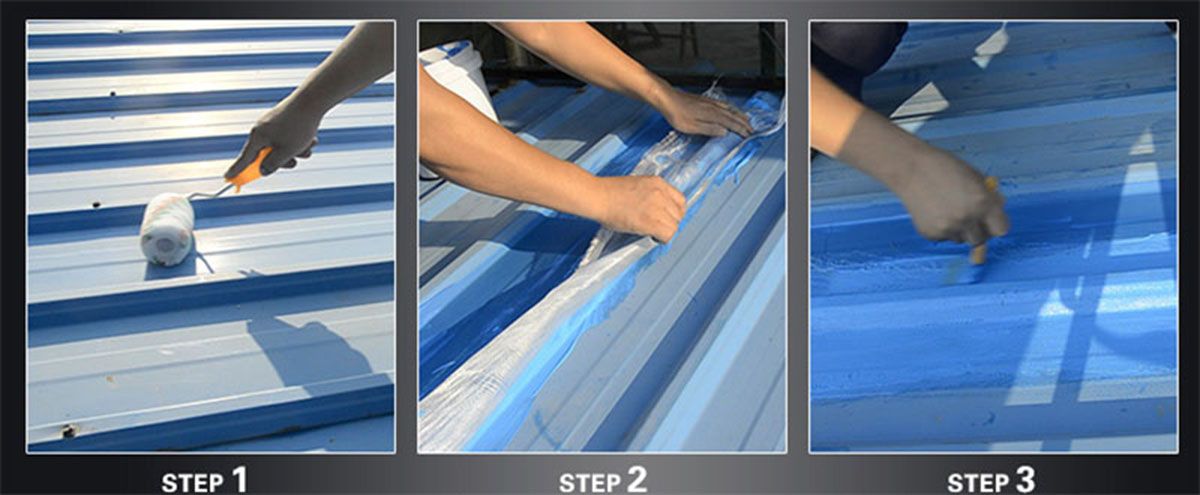 STEP 1

STEP 2

STEP 3