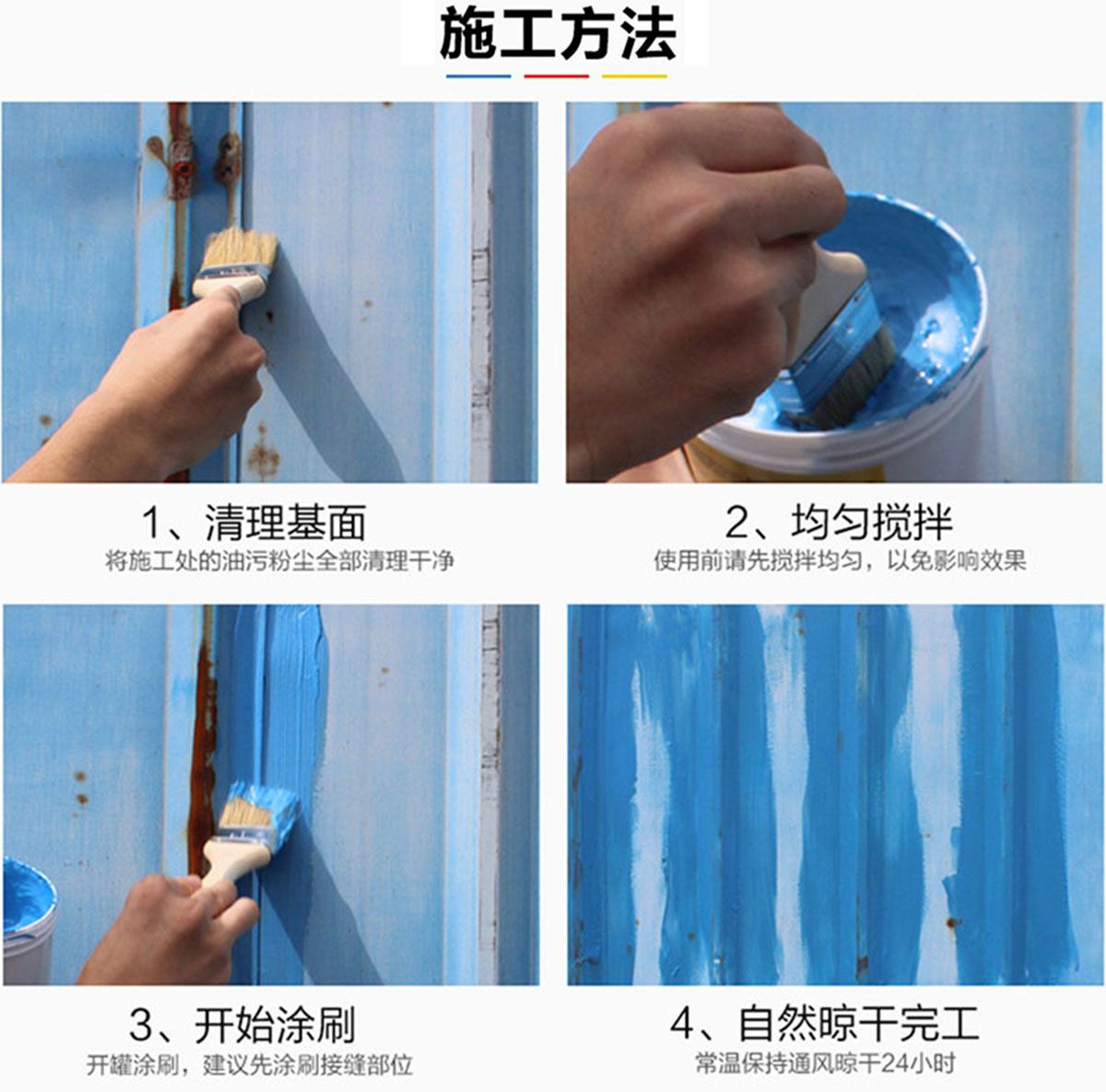 施工方法

1、清理基面
将施工处的油污粉尘全部清理干净

2、均匀搅拌
使用前请先搅拌均匀，以免影响效果

3、开始涂刷
开罐涂刷，建议先涂刷接缝部位

4、自然晾干完工
常温保持通风晾干24小时