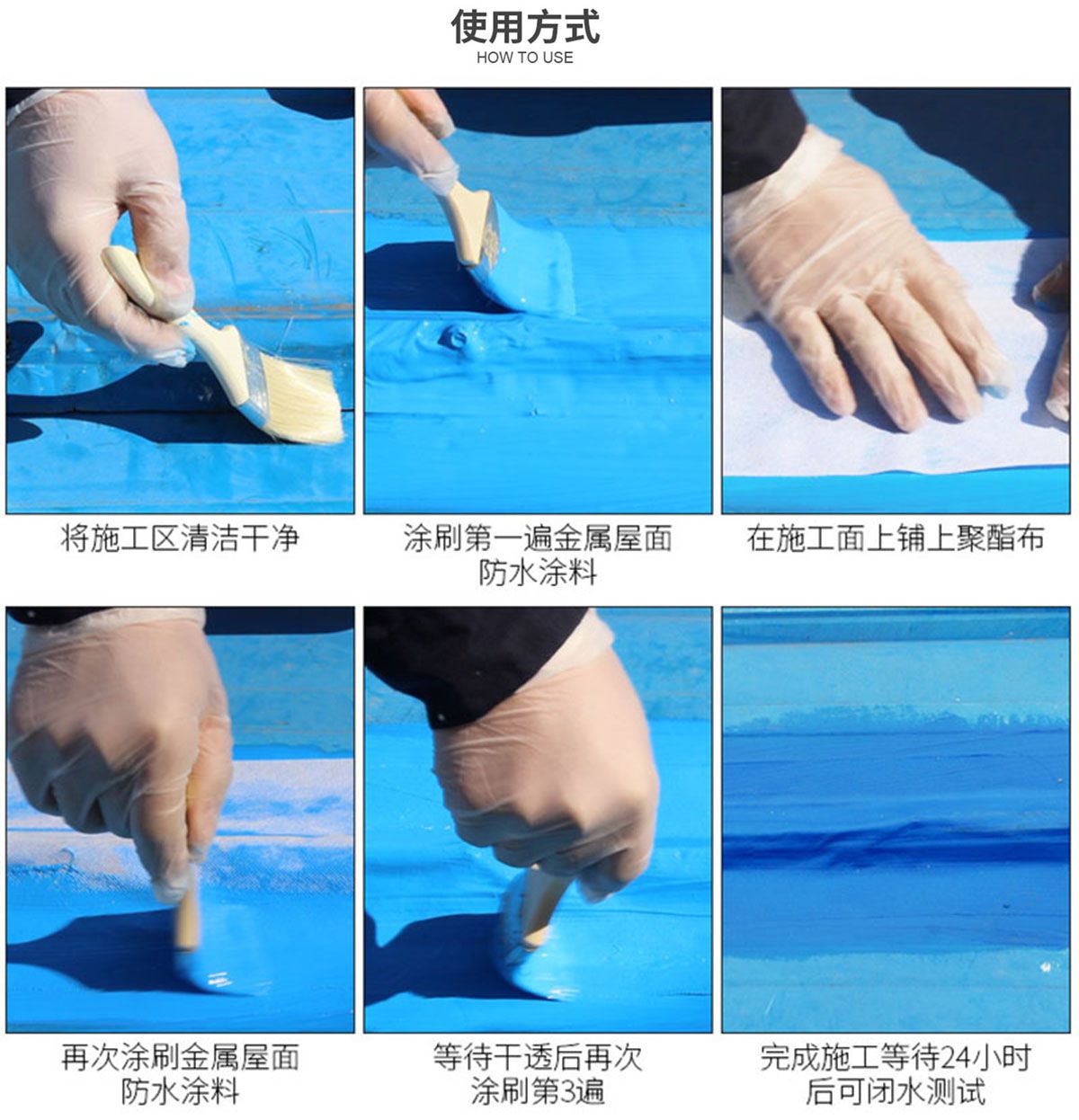 使用方式
HOW TO USE

将施工区清洁干净

涂刷第一遍金属屋面防水涂料

在施工面上铺上聚酯布

再次涂刷金属屋面防水涂料

等待干透后再次涂刷第3遍

完成施工等待24小时后可闭水测试