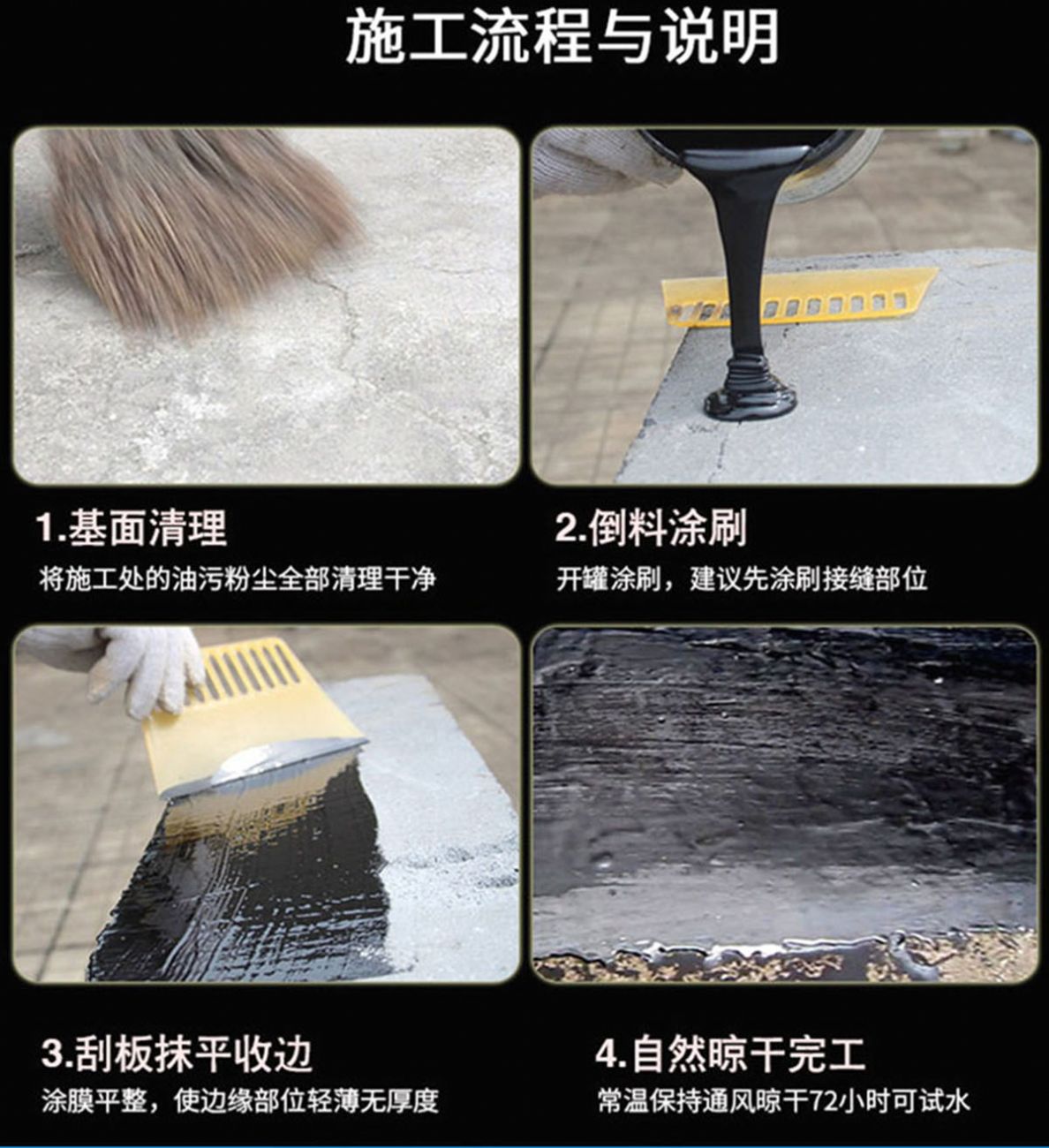 施工流程与说明

1.基面清理
将施工处的油污粉尘全部清理干净

2.倒料涂刷
开罐涂刷，建议先涂刷接缝部位

3.刮板抹平收边
涂膜平整，使边缘部位轻薄无厚度

4.自然晾干完工
常温保持通风晾干72小时可试水