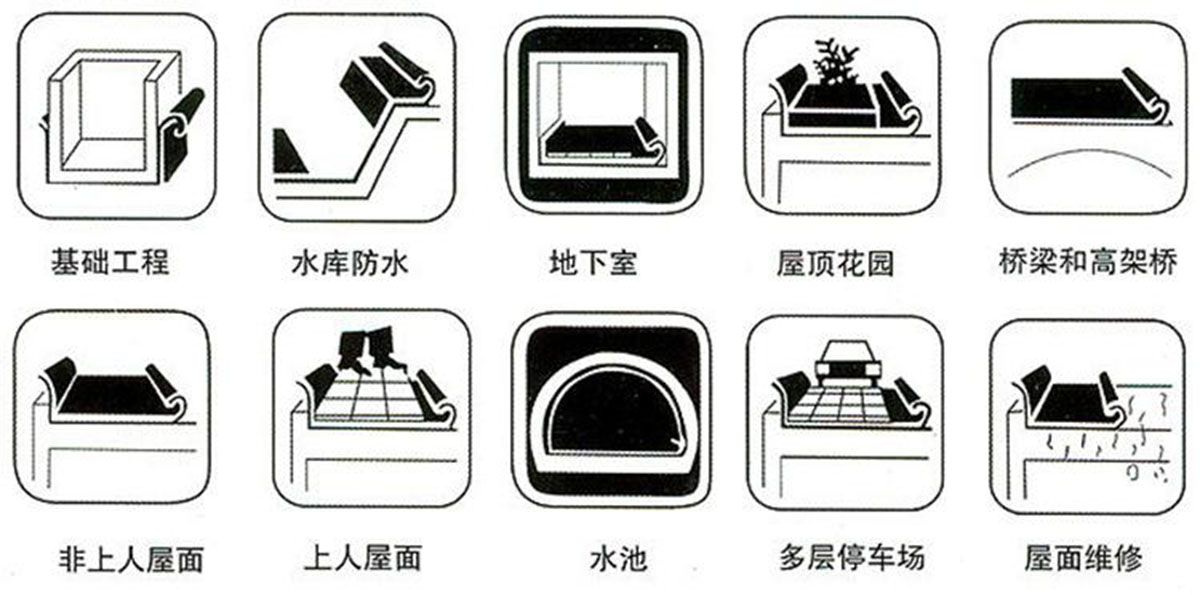 基础工程 水库防水 地下室 屋顶花园 桥梁和高架桥

非上人屋面 上人屋面 水池 多层停车场 屋面维修