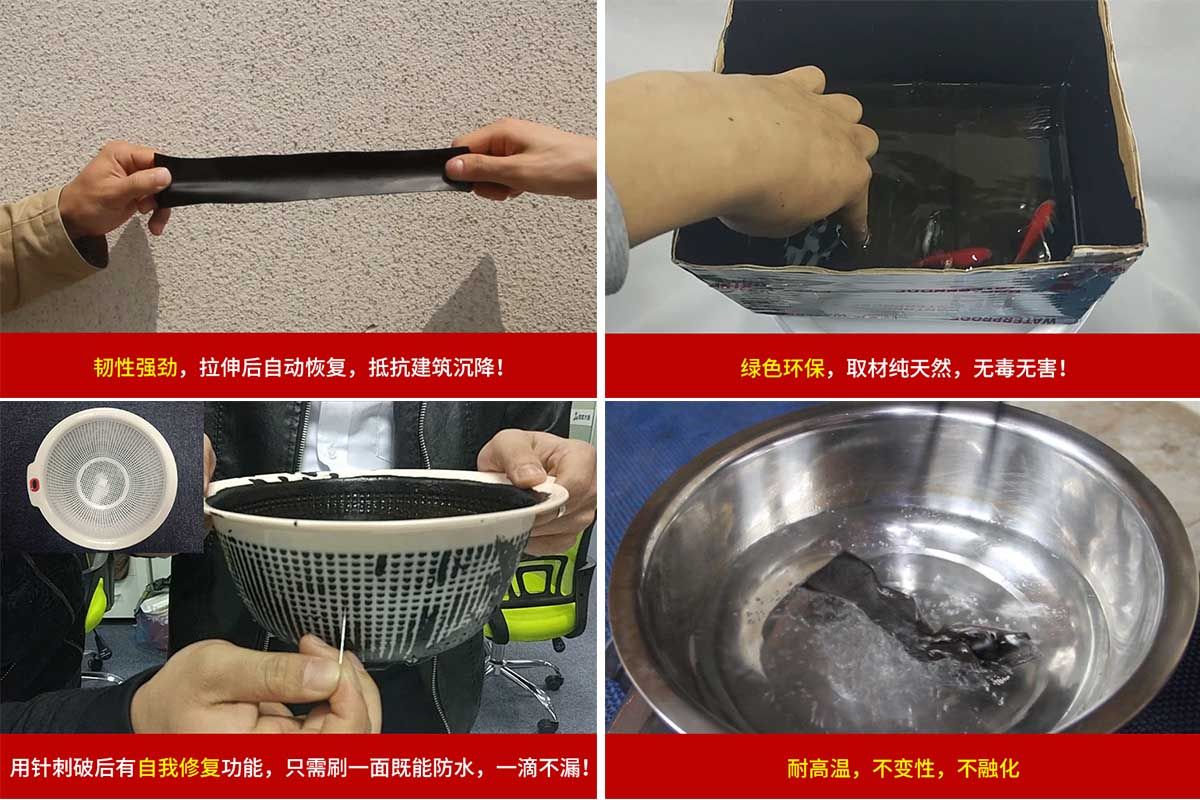 韧性强劲，拉伸后自动恢复，抵抗建筑沉降！

WATERPROOF

绿色环保，取材纯天然，无毒无害！

用针刺破后有自我修复功能，只需刷一面既能防水，一滴不漏！

耐高温，不变性，不融化